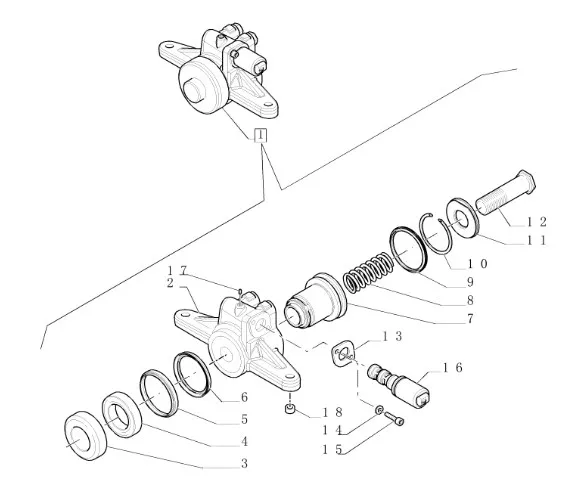 1
12
11
10
9
8
7
17
2
13
16
6
5
4
3
18
14
15