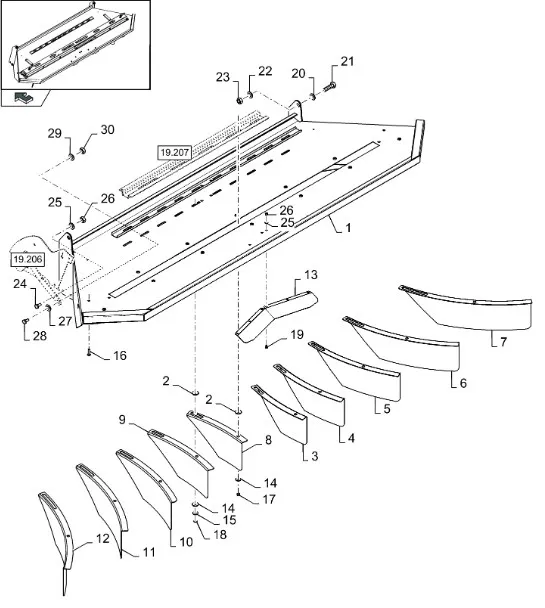 23
22
20
21
29
30
19.207
25
26
26
25
1
19.206
24
27
28
16
13
19
7
6
5
4
3
2
2
9
8
14
17
14
15
18
12
11
10